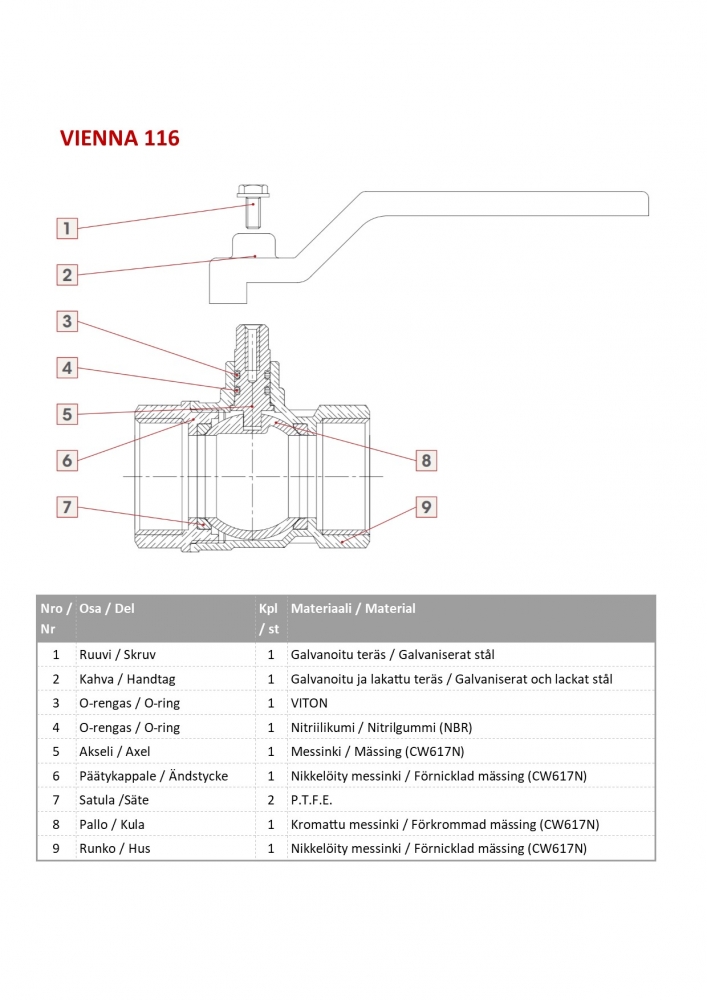 VIENNA 116

1
2
3
4
5
6
7
8
9

| Nro / Nr | Osa / Del | Kpl / st | Materiaali / Material |
|---|---|---|---|
| 1 | Ruuvi / Skruv | 1 | Galvanoitu teräs / Galvaniserat stål |
| 2 | Kahva / Handtag | 1 | Galvanoitu ja lakattu teräs / Galvaniserat och lackat stål |
| 3 | O-rengas / O-ring | 1 | VITON |
| 4 | O-rengas / O-ring | 1 | Nitriilikumi / Nitrilgummi (NBR) |
| 5 | Akseli / Axel | 1 | Messinki / Mässing (CW617N) |
| 6 | Päätykappale / Ändstycke | 1 | Nikkelöity messinki / Förnicklad mässing (CW617N) |
| 7 | Satula /Säte | 2 | P.T.F.E. |
| 8 | Pallo / Kula | 1 | Kromattu messinki / Förkrommad mässing (CW617N) |
| 9 | Runko / Hus | 1 | Nikkelöity messinki / Förnicklad mässing (CW617N) |